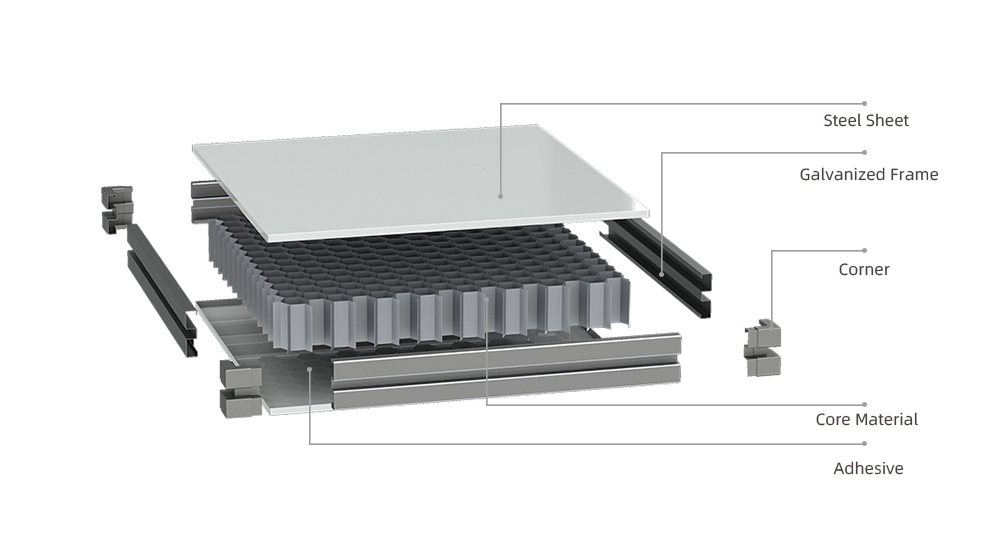 Steel Sheet
Galvanized Frame
Corner
Core Material
Adhesive